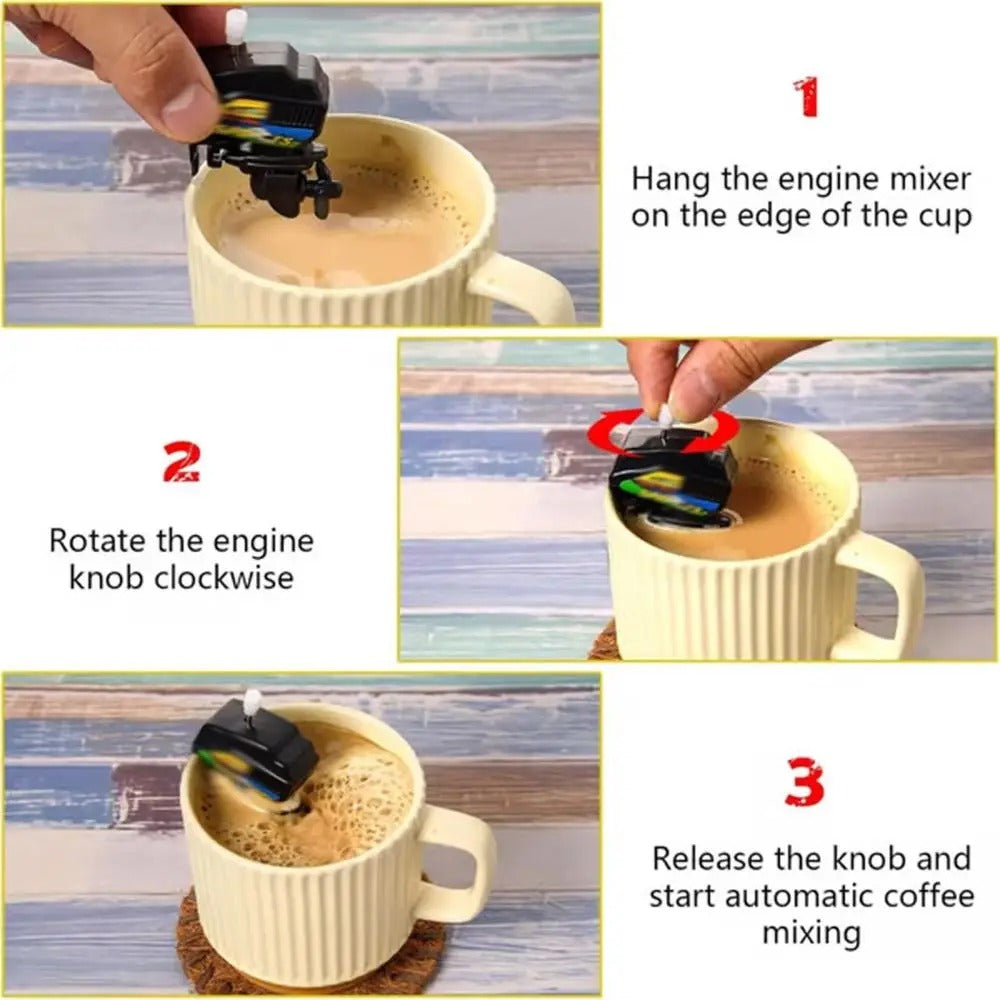 1

Hang the engine mixer on the edge of the cup

2

Rotate the engine knob clockwise

3

Release the knob and start automatic coffee mixing