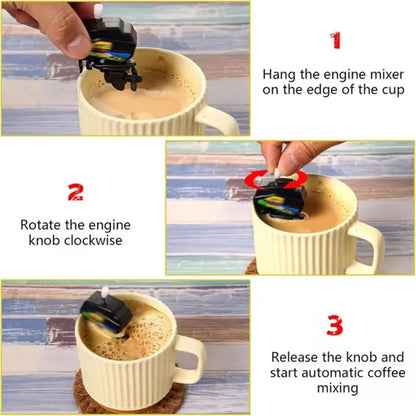 1

Hang the engine mixer on the edge of the cup

2

Rotate the engine knob clockwise

3

Release the knob and start automatic coffee mixing